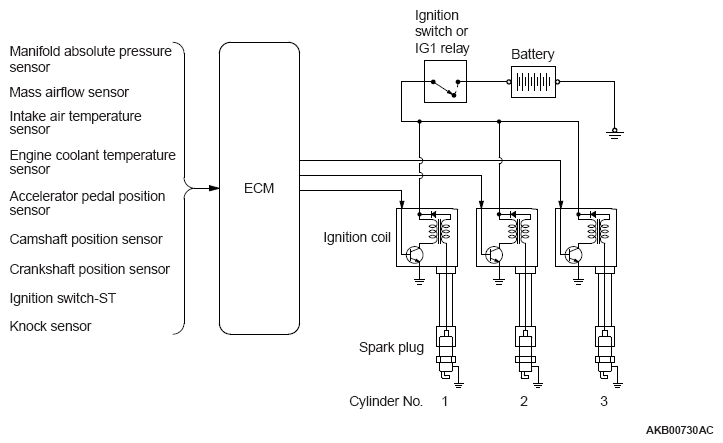 Manifold absolute pressure sensor

Mass airflow sensor

Intake air temperature sensor

Engine coolant temperature sensor

Accelerator pedal position sensor

Camshaft position sensor

Crankshaft position sensor

Ignition switch-ST

Knock sensor

ECM

Ignition switch or IG1 relay

Battery

Ignition coil

Spark plug

Cylinder No. 1 2 3

AKB00730AC