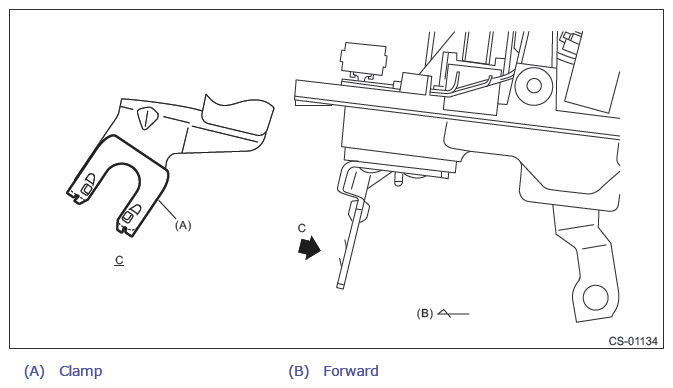 (A)

C

C

(B)

CS-01134

(A) Clamp

(B) Forward