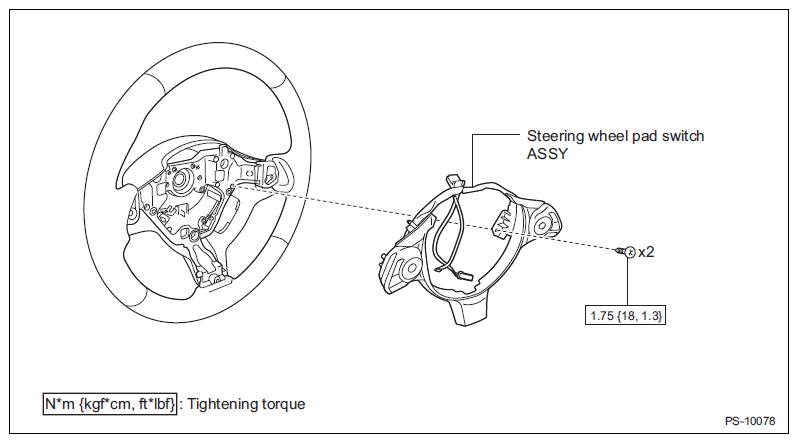 Steering wheel pad switch ASSY

x2

1.75 {18, 1.3}

N*m {kgf*cm, ft*lbf} : Tightening torque

PS-10078