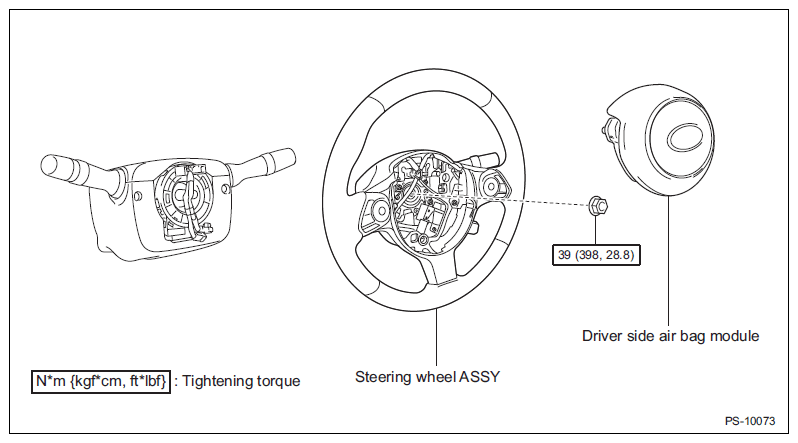 39 (398, 28.8)

Driver side air bag module

N*m {kgf*cm, ft*lbf} : Tightening torque

Steering wheel ASSY

PS-10073