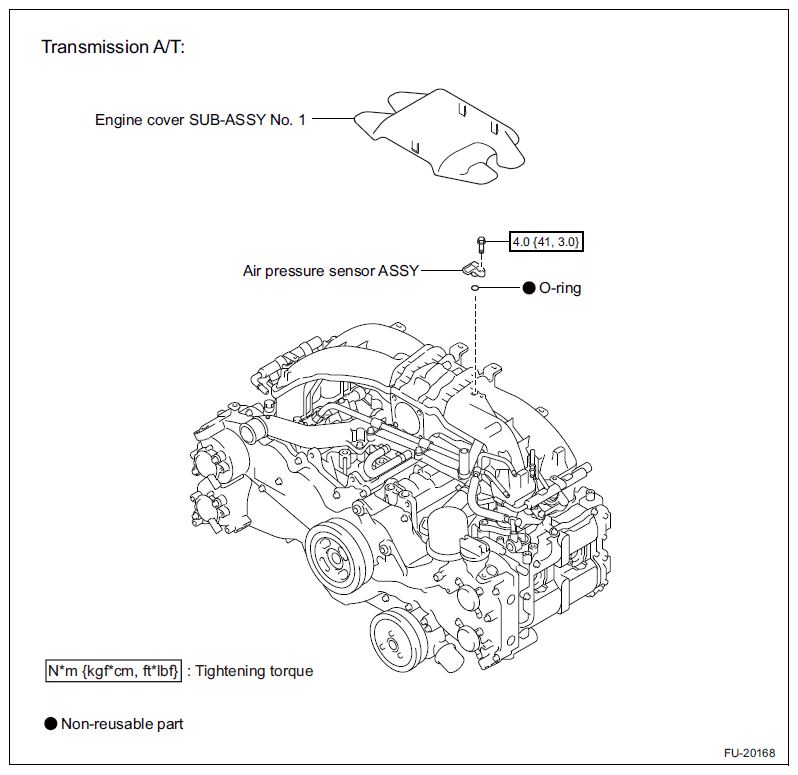 Transmission A/T:

Engine cover SUB-ASSY No. 1

4.0 {41, 3.0}

Air pressure sensor ASSY

● O-ring

N*m {kgf*cm, ft*lbf} : Tightening torque

● Non-reusable part

FU-20168