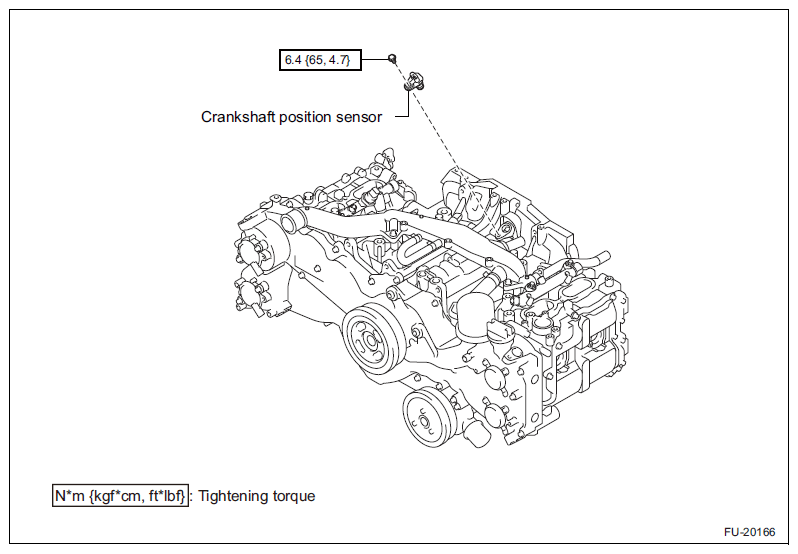 6.4 {65, 4.7}

Crankshaft position sensor

N*m {kgf*cm, ft*lbf}: Tightening torque

FU-20166