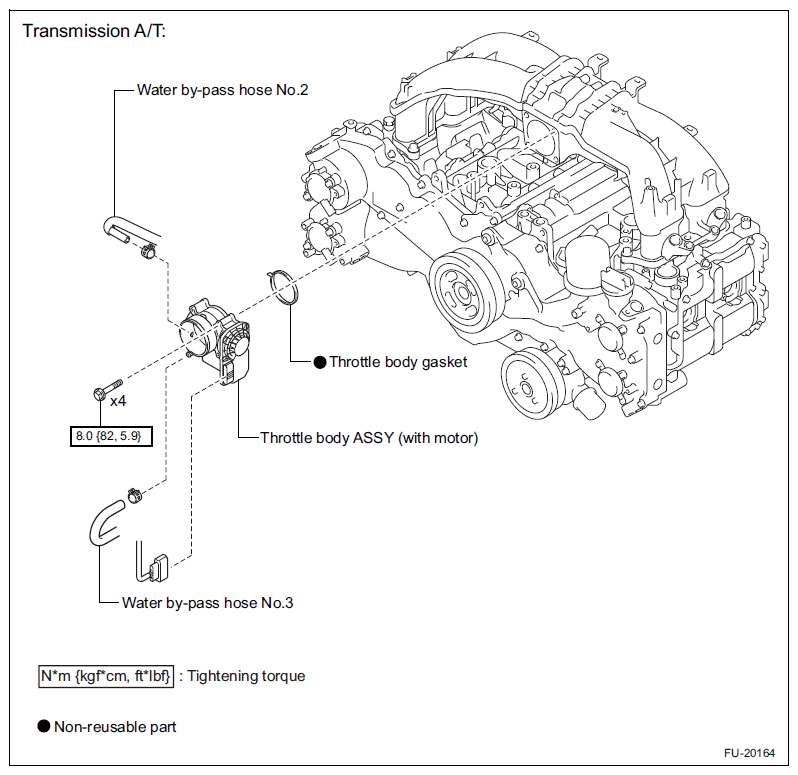 Transmission A/T:

Water by-pass hose No.2

● Throttle body gasket

x4

8.0 {82, 5.9}

Throttle body ASSY (with motor)

Water by-pass hose No.3

N*m {kgf*cm, ft*lbf} : Tightening torque

● Non-reusable part

FU-20164