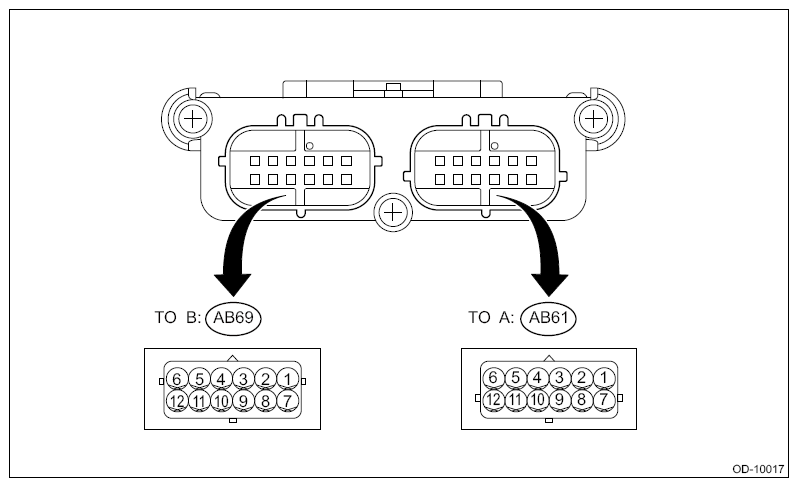 TO B: AB69

6 5 4 3 2 1
12 11 10 9 8 7

TO A: AB61

6 5 4 3 2 1
12 11 10 9 8 7

OD-10017