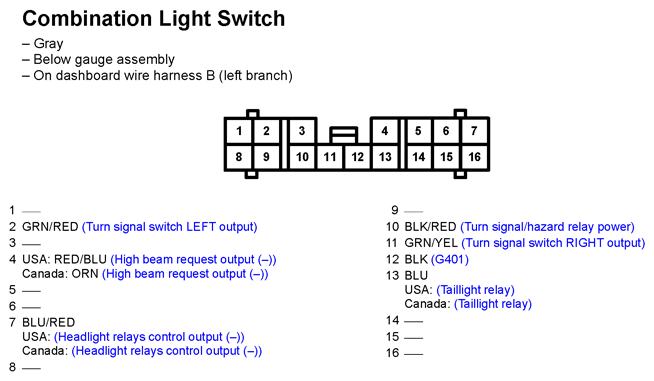 Combination Light Switch

– Gray
– Below gauge assembly
– On dashboard wire harness B (left branch)

1 2 3 4 5 6 7
8 9 10 11 12 13 14 15 16

1 —
2 GRN/RED (Turn signal switch LEFT output)
3 —
4 USA: RED/BLU (High beam request output (–))
Canada: ORN (High beam request output (–))
5 —
6 —
7 BLU/RED
USA: (Headlight relays control output (–))
Canada: (Headlight relays control output (–))
8 —

9 —
10 BLK/RED (Turn signal/hazard relay power)
11 GRN/YEL (Turn signal switch RIGHT output)
12 BLK (G401)
13 BLU
USA: (Taillight relay)
Canada: (Taillight relay)
14 —
15 —
16 —