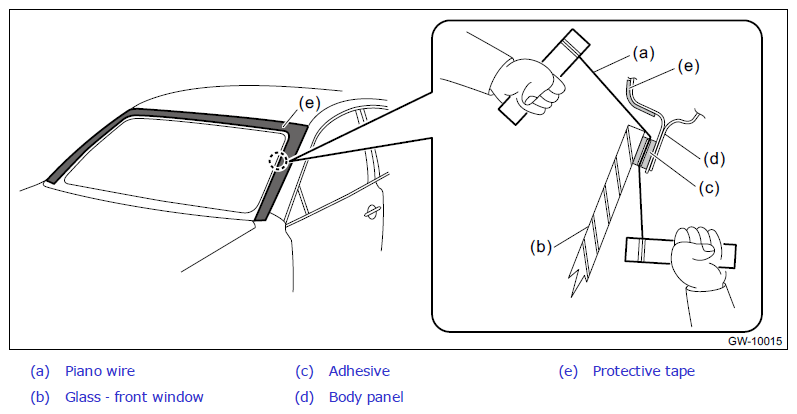 (e)

(a)

(e)

(d)

(c)

(b)

GW-10015

(a) Piano wire
(b) Glass - front window
(c) Adhesive
(d) Body panel
(e) Protective tape