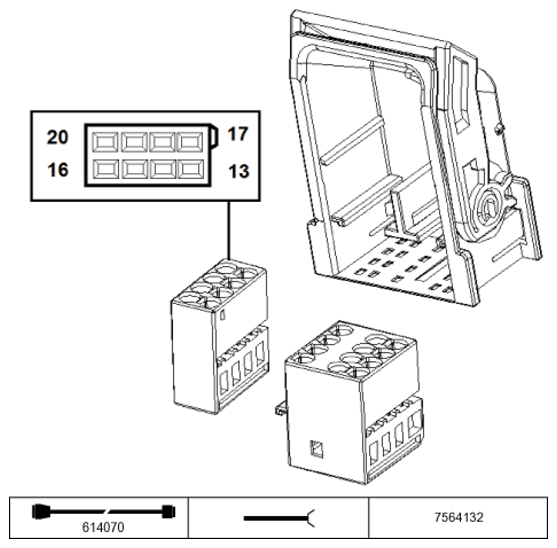 20
17
16
13

| 614070 | | 7564132 |
|---|---|---|