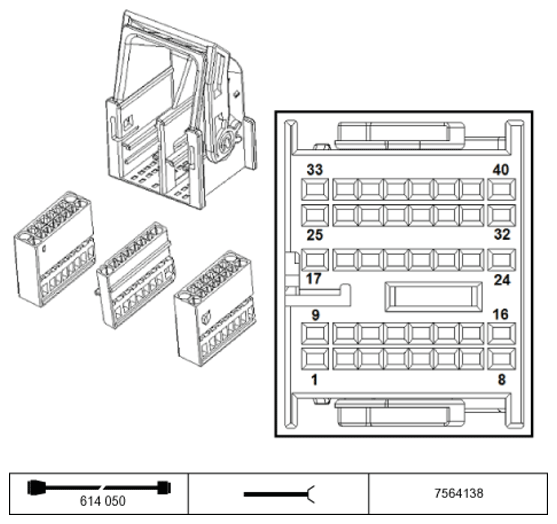 33
40
25
32
17
24
9
16
1
8

| 614 050 | | 7564138 |
|---|---|---|