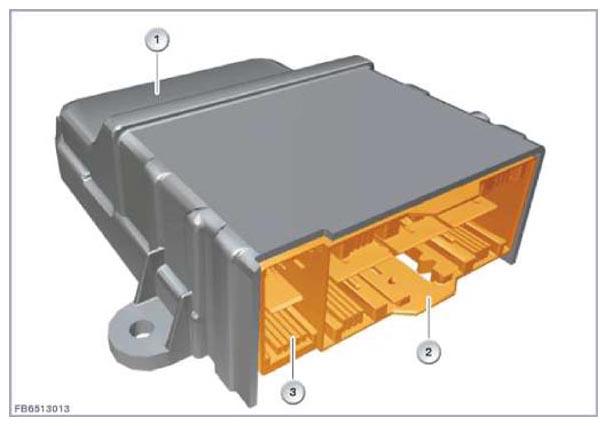 1

2

3

FB6513013