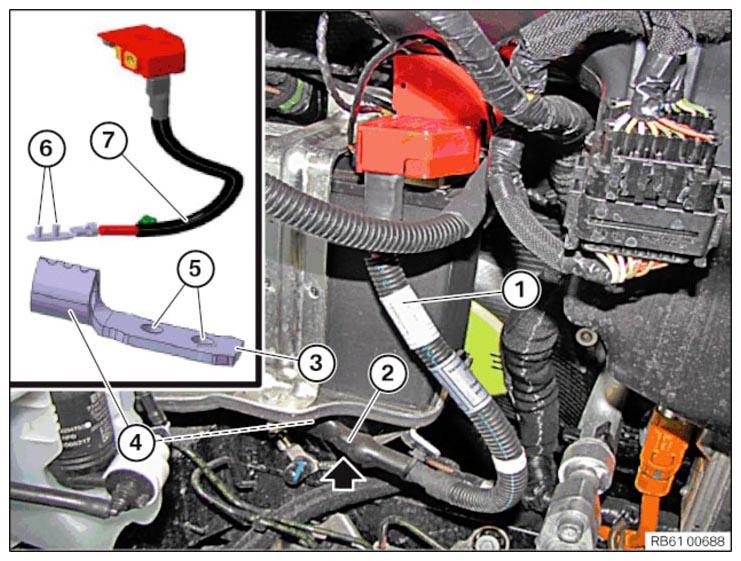 6
7
5
1
3
2
4
RB61 00688