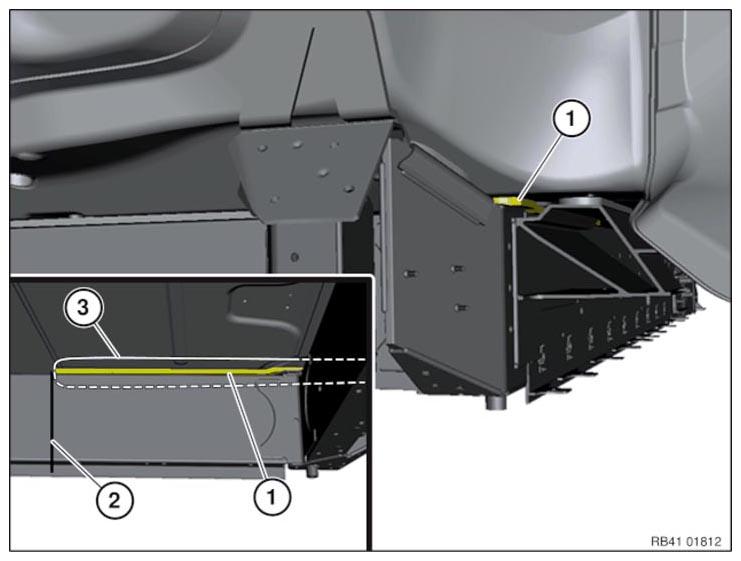 1

3

2

1

RB41 01812