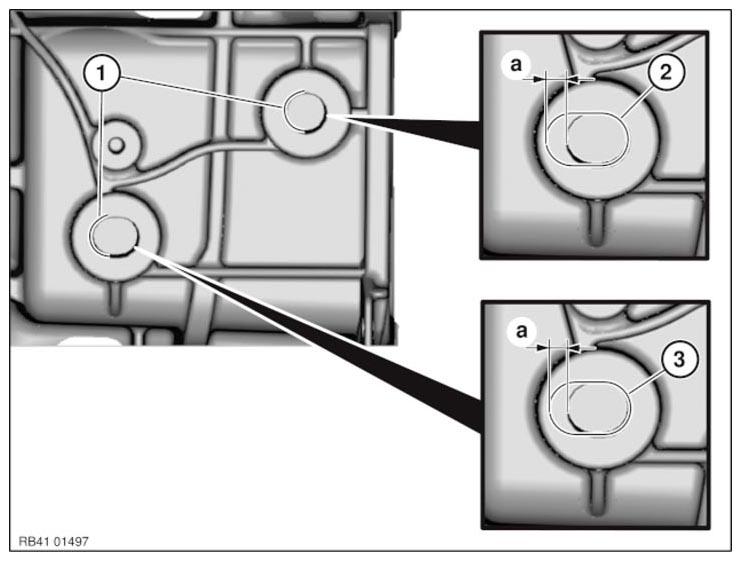 1
a
2
a
3
RB41 01497