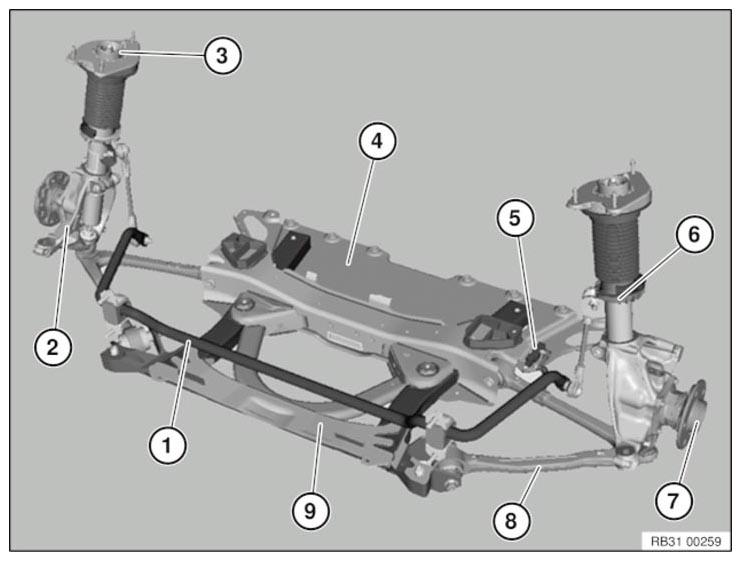 3
4
5
6
2
1
9
8
7
RB31 00259