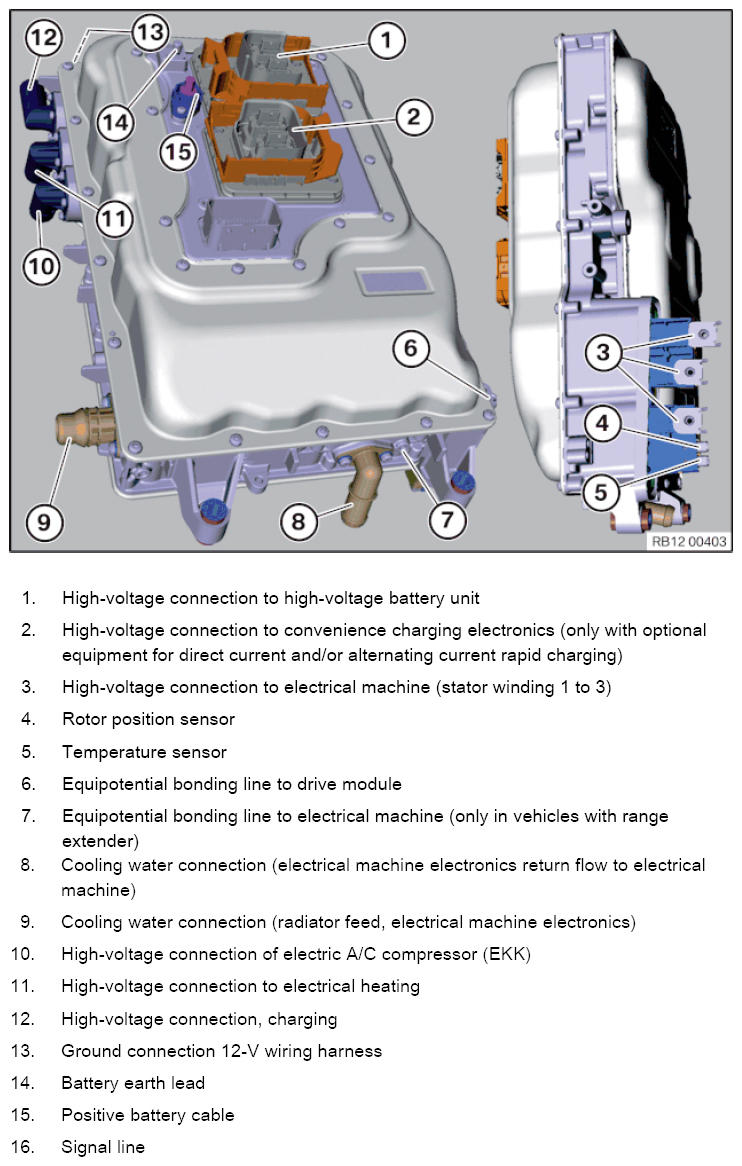 12
13
1
14
15
2
11
10
6
3
4
5
9
8
7
RB12 00403

1. High-voltage connection to high-voltage battery unit
2. High-voltage connection to convenience charging electronics (only with optional equipment for direct current and/or alternating current rapid charging)
3. High-voltage connection to electrical machine (stator winding 1 to 3)
4. Rotor position sensor
5. Temperature sensor
6. Equipotential bonding line to drive module
7. Equipotential bonding line to electrical machine (only in vehicles with range extender)
8. Cooling water connection (electrical machine electronics return flow to electrical machine)
9. Cooling water connection (radiator feed, electrical machine electronics)
10. High-voltage connection of electric A/C compressor (EKK)
11. High-voltage connection to electrical heating
12. High-voltage connection, charging
13. Ground connection 12-V wiring harness
14. Battery earth lead
15. Positive battery cable
16. Signal line