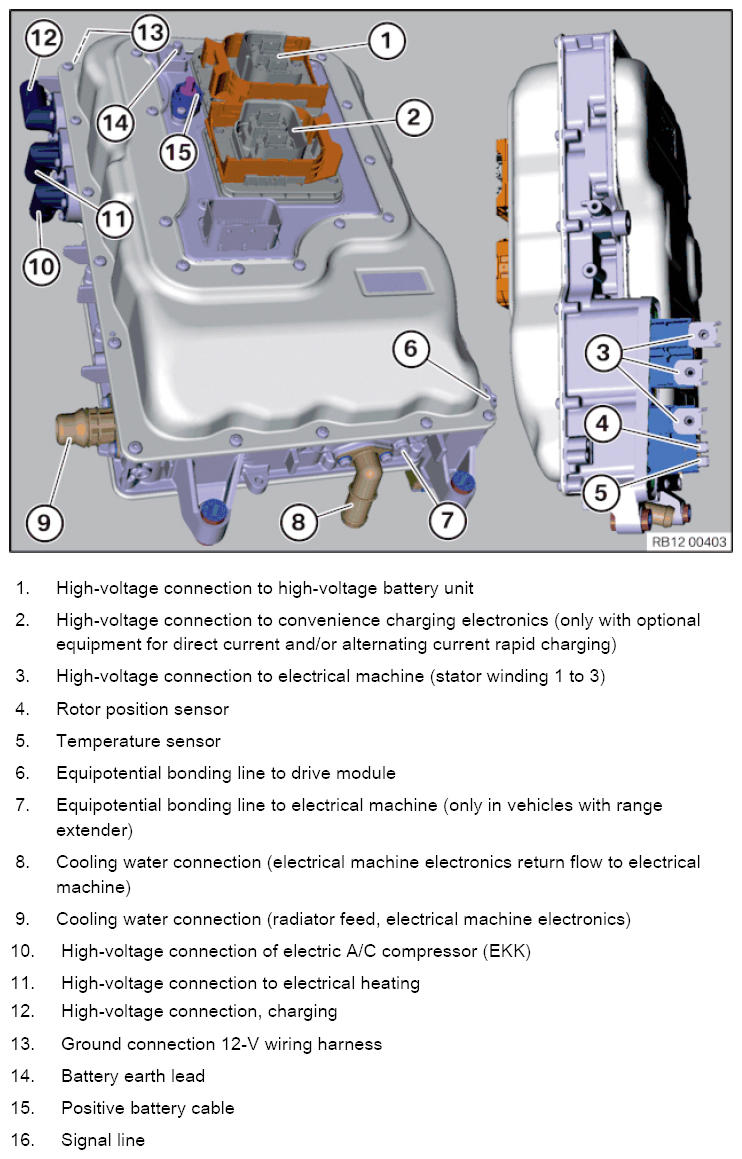 12
13
1
14
15
2
11
10
6
3
4
5
9
8
7
RB12 00403

1. High-voltage connection to high-voltage battery unit
2. High-voltage connection to convenience charging electronics (only with optional equipment for direct current and/or alternating current rapid charging)
3. High-voltage connection to electrical machine (stator winding 1 to 3)
4. Rotor position sensor
5. Temperature sensor
6. Equipotential bonding line to drive module
7. Equipotential bonding line to electrical machine (only in vehicles with range extender)
8. Cooling water connection (electrical machine electronics return flow to electrical machine)
9. Cooling water connection (radiator feed, electrical machine electronics)
10. High-voltage connection of electric A/C compressor (EKK)
11. High-voltage connection to electrical heating
12. High-voltage connection, charging
13. Ground connection 12-V wiring harness
14. Battery earth lead
15. Positive battery cable
16. Signal line