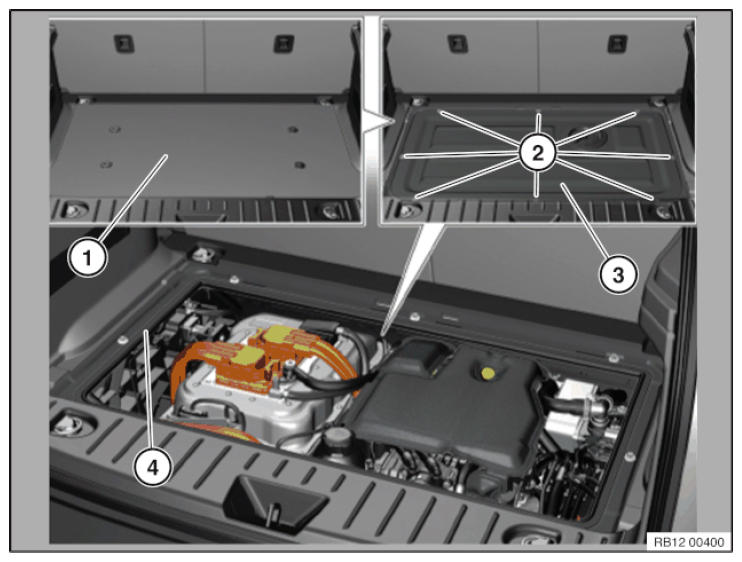 1
2
3
4
RB12 00400