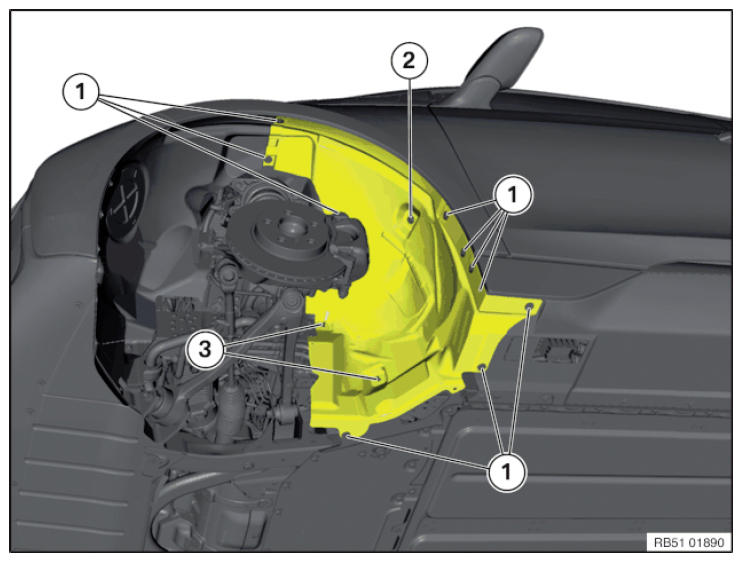 1
2
1
3
1
RB51 01890