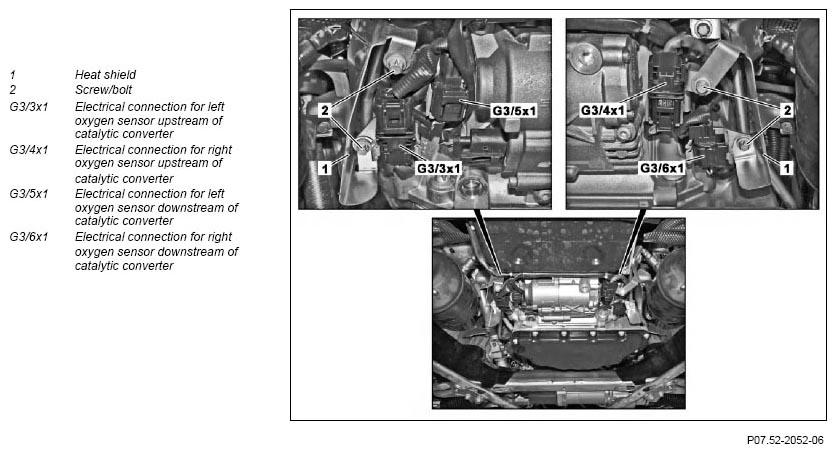 1 Heat shield
2 Screw/bolt
G3/3x1 Electrical connection for left oxygen sensor upstream of catalytic converter
G3/4x1 Electrical connection for right oxygen sensor upstream of catalytic converter
G3/5x1 Electrical connection for left oxygen sensor downstream of catalytic converter
G3/6x1 Electrical connection for right oxygen sensor downstream of catalytic converter

2
G3/5x1
1
G3/3x1

G3/4x1
2
G3/6x1
1

P07.52-2052-06