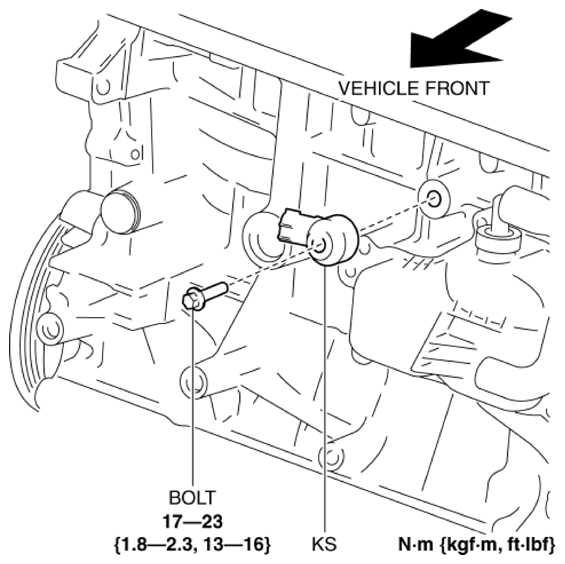 VEHICLE FRONT

BOLT
17—23
{1.8—2.3, 13—16}

KS

N·m {kgf·m, ft·lbf}