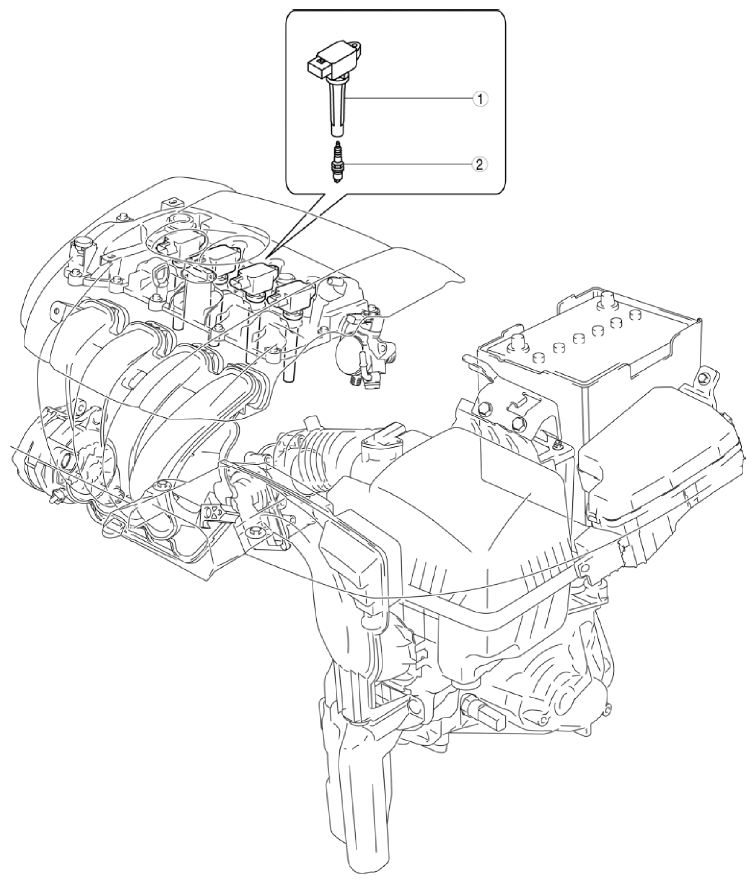 1
2