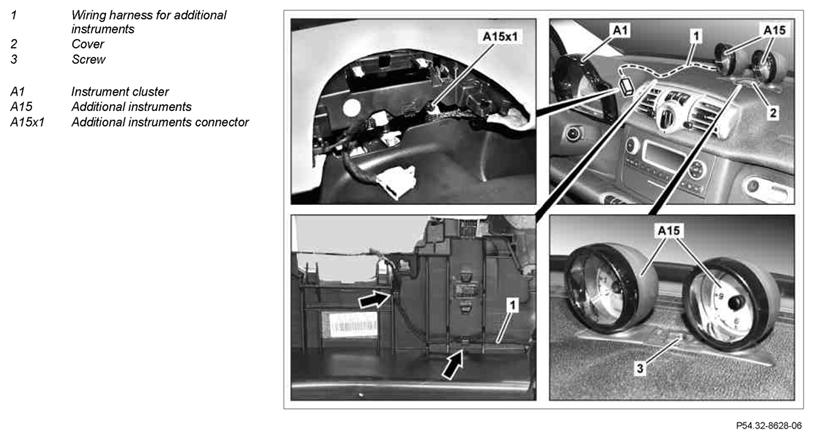 1 Wiring harness for additional instruments
2 Cover
3 Screw

A1 Instrument cluster
A15 Additional instruments
A15x1 Additional instruments connector

A15x1

A1
1
A15
2

1

A15
3

P54.32-8628-06