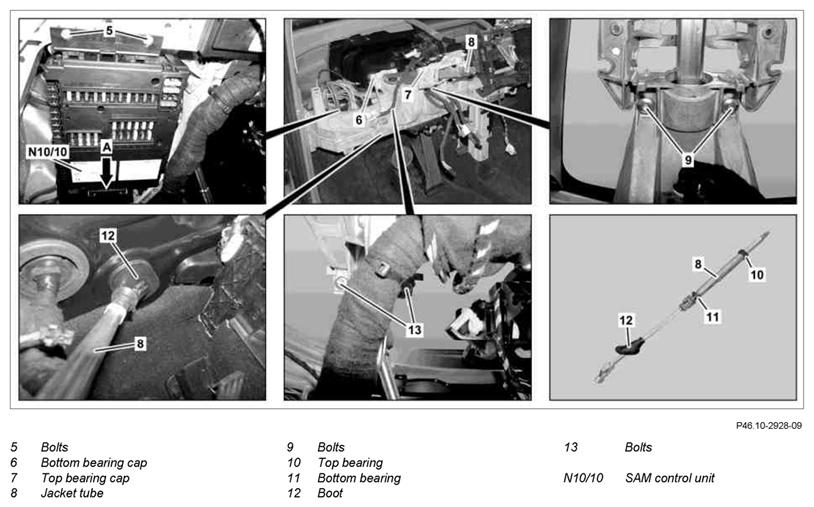 5

N10/10

A

8

7

6

9

12

8

13

8

10

11

12

P46.10-2928-09

5 Bolts
6 Bottom bearing cap
7 Top bearing cap
8 Jacket tube

9 Bolts
10 Top bearing
11 Bottom bearing
12 Boot

13 Bolts

N10/10 SAM control unit