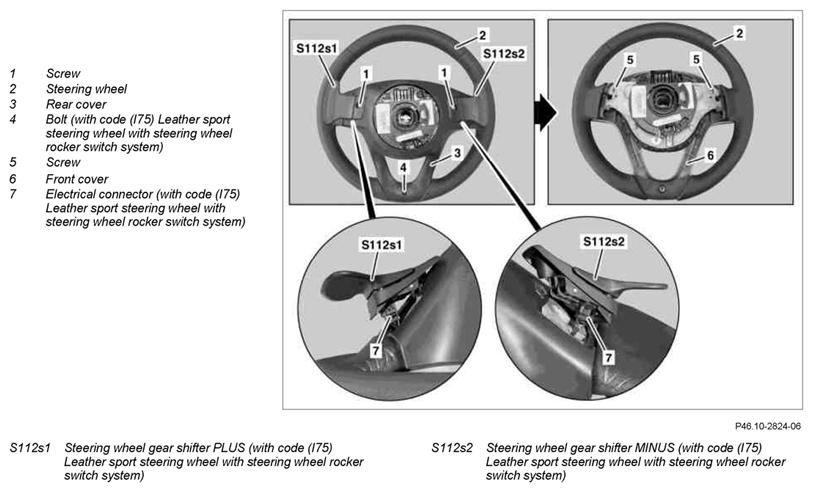 1 Screw
2 Steering wheel
3 Rear cover
4 Bolt (with code (I75) Leather sport steering wheel with steering wheel rocker switch system)
5 Screw
6 Front cover
7 Electrical connector (with code (I75) Leather sport steering wheel with steering wheel rocker switch system)

S112s1
2
S112s2
1
1
3
4
2
5
5
6
S112s1
7
S112s2
7

P46.10-2824-06

S112s1 Steering wheel gear shifter PLUS (with code (I75) Leather sport steering wheel with steering wheel rocker switch system)

S112s2 Steering wheel gear shifter MINUS (with code (I75) Leather sport steering wheel with steering wheel rocker switch system)