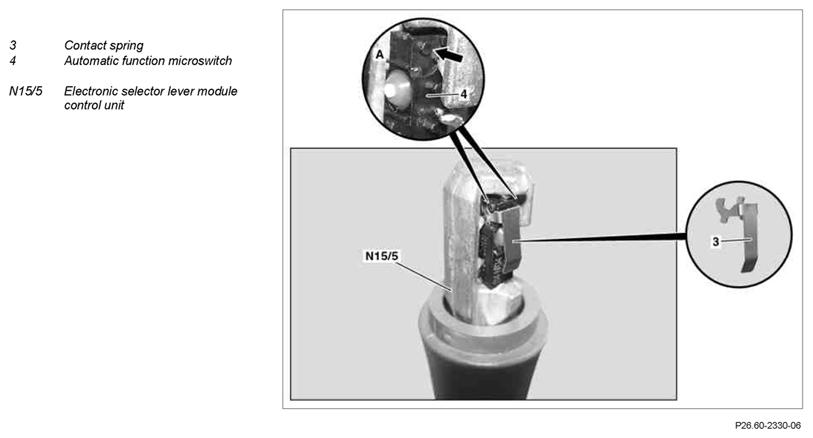 3 Contact spring
4 Automatic function microswitch

N15/5 Electronic selector lever module control unit

A

4

N15/5

3

P26.60-2330-06