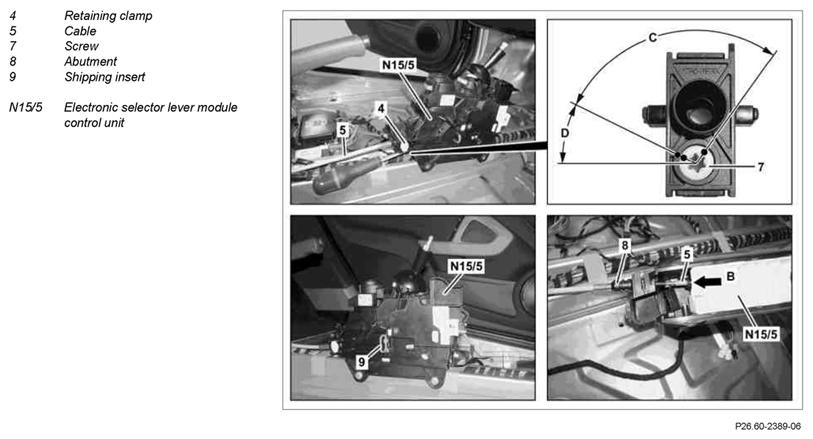 4 Retaining clamp
5 Cable
7 Screw
8 Abutment
9 Shipping insert

N15/5 Electronic selector lever module control unit

N15/5
4
5
C
D
7
N15/5
9
8
5
B
N15/5

P26.60-2389-06