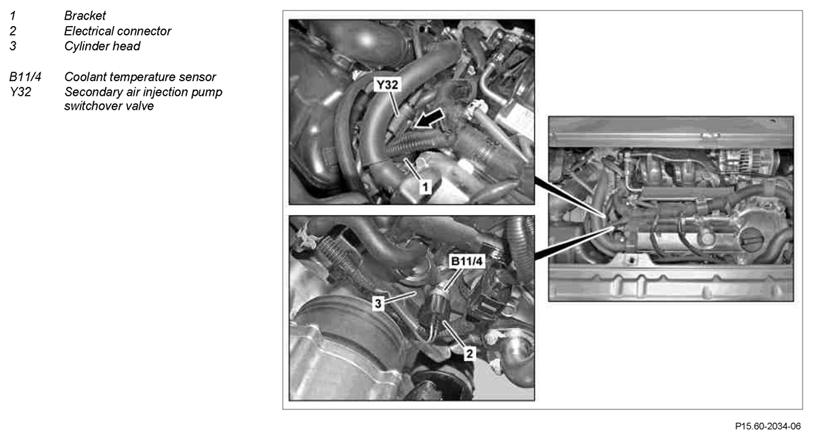 1 Bracket
2 Electrical connector
3 Cylinder head

B11/4 Coolant temperature sensor
Y32 Secondary air injection pump switchover valve

Y32
1
B11/4
3
2

P15.60-2034-06