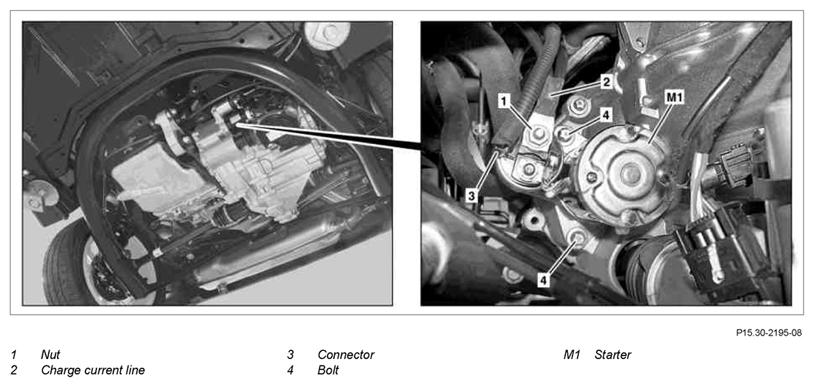 2
1
M1
4
3
4

P15.30-2195-08

1 Nut
2 Charge current line

3 Connector
4 Bolt

M1 Starter