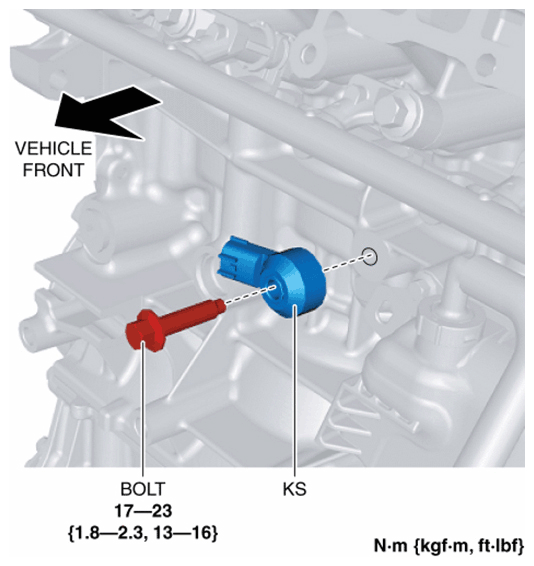 VEHICLE FRONT

BOLT
17—23
{1.8—2.3, 13—16}

KS

N·m {kgf·m, ft·lbf}