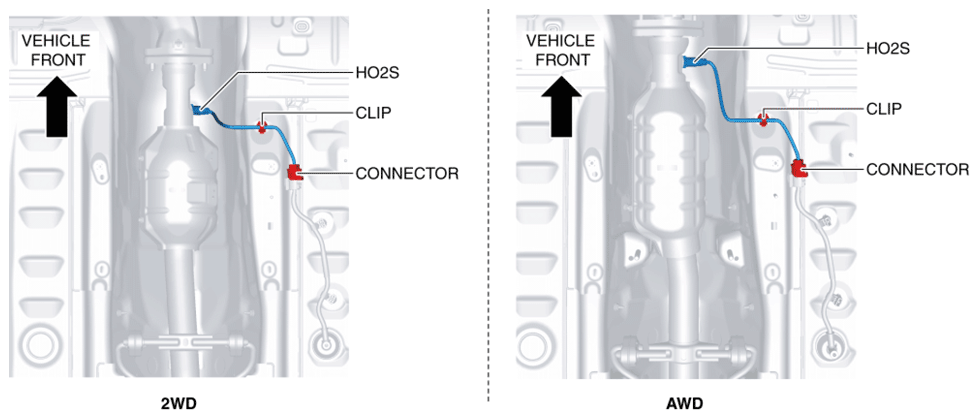 VEHICLE FRONT

HO2S

CLIP

CONNECTOR

2WD

VEHICLE FRONT

HO2S

CLIP

CONNECTOR

AWD