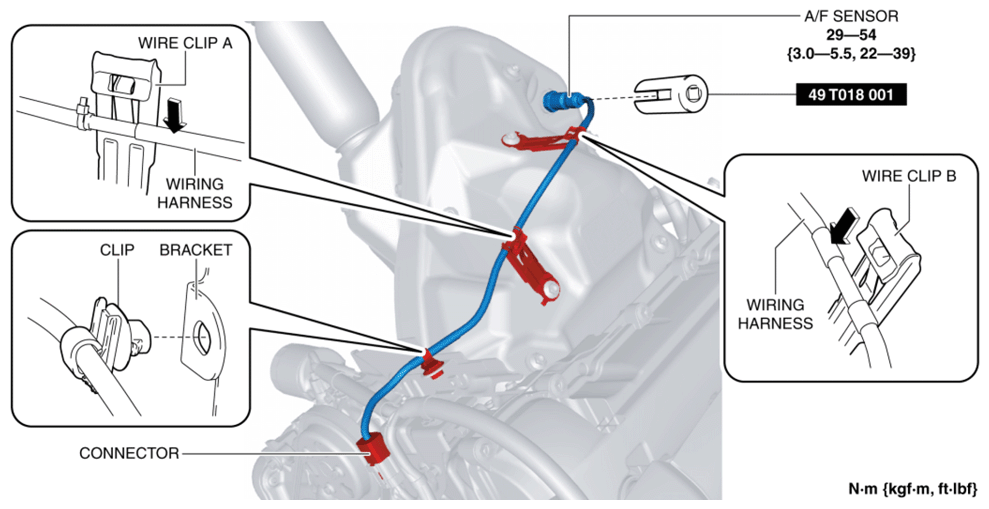 WIRE CLIP A

WIRING HARNESS

CLIP

BRACKET

CONNECTOR

A/F SENSOR
29—54
{3.0—5.5, 22—39}

49 T018 001

WIRE CLIP B

WIRING HARNESS

N·m {kgf·m, ft·lbf}