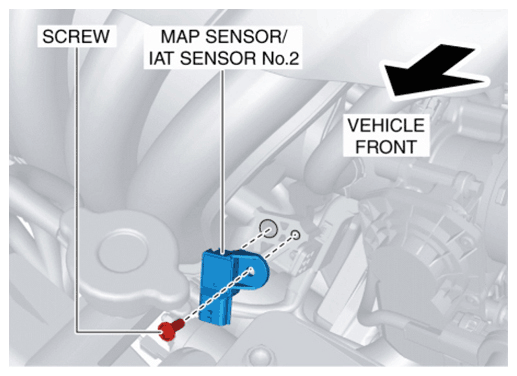 SCREW

MAP SENSOR/
IAT SENSOR No.2

VEHICLE
FRONT