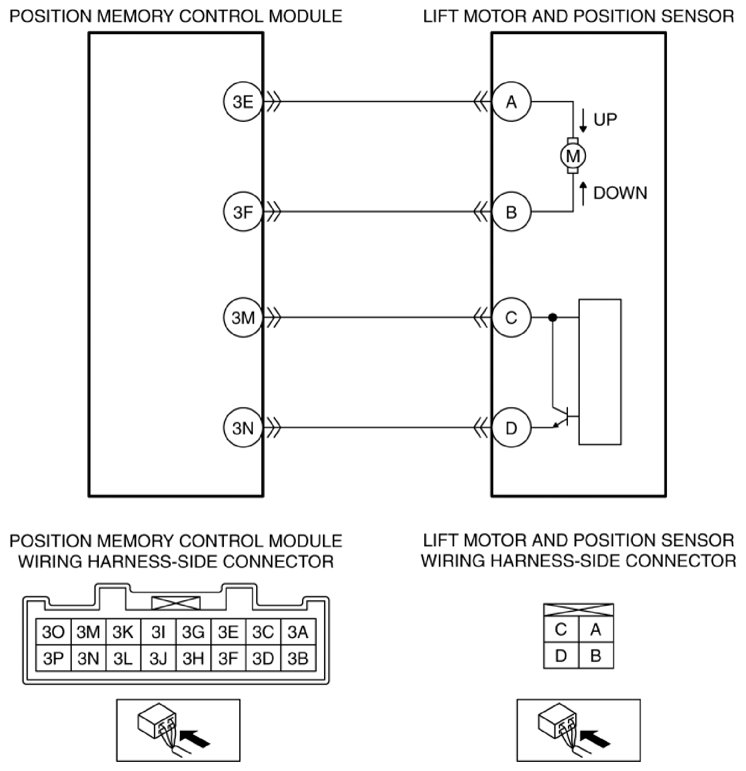 POSITION MEMORY CONTROL MODULE

LIFT MOTOR AND POSITION SENSOR

3E

3F

3M

3N

A

B

C

D

UP

M

DOWN

POSITION MEMORY CONTROL MODULE WIRING HARNESS-SIDE CONNECTOR

| 3O | 3M | 3K | 3I | 3G | 3E | 3C | 3A |
|---|---|---|---|---|---|---|---|
| 3P | 3N | 3L | 3J | 3H | 3F | 3D | 3B |

LIFT MOTOR AND POSITION SENSOR WIRING HARNESS-SIDE CONNECTOR

| C | A |
|---|---|
| D | B |