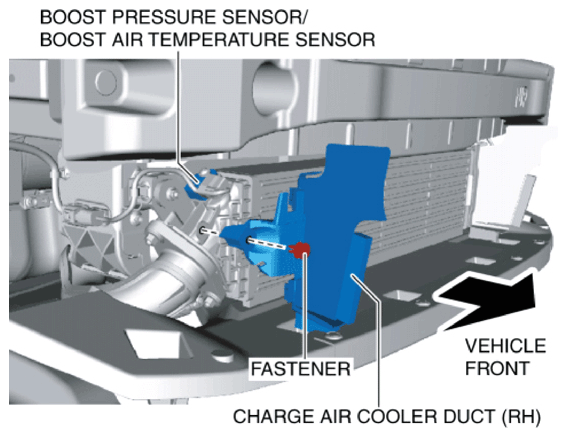 BOOST PRESSURE SENSOR/
BOOST AIR TEMPERATURE SENSOR

VEHICLE
FRONT

FASTENER

CHARGE AIR COOLER DUCT (RH)