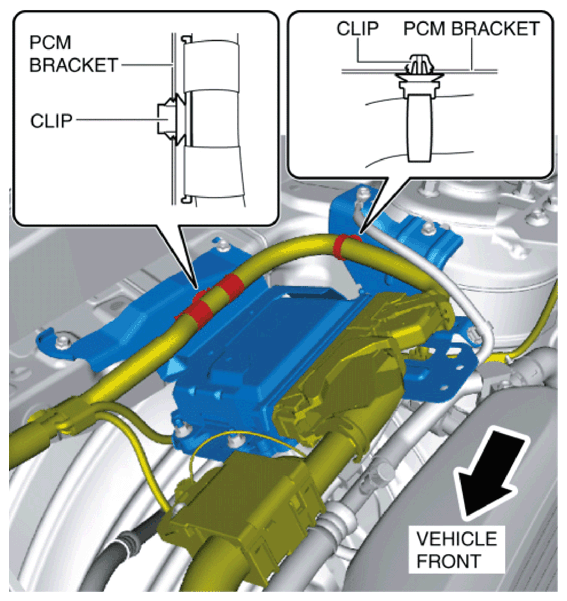 PCM BRACKET

CLIP

CLIP

PCM BRACKET

VEHICLE FRONT