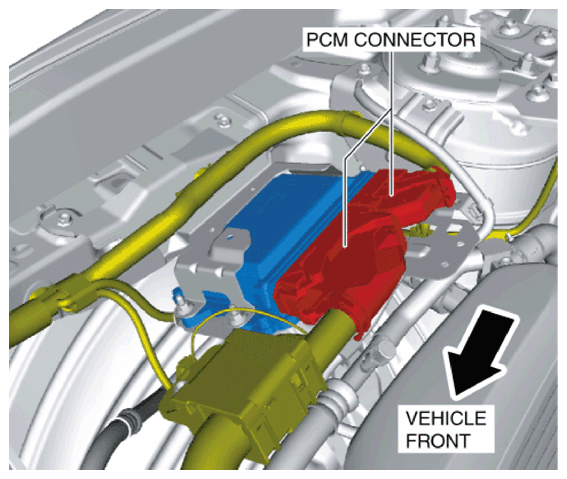 PCM CONNECTOR

VEHICLE FRONT