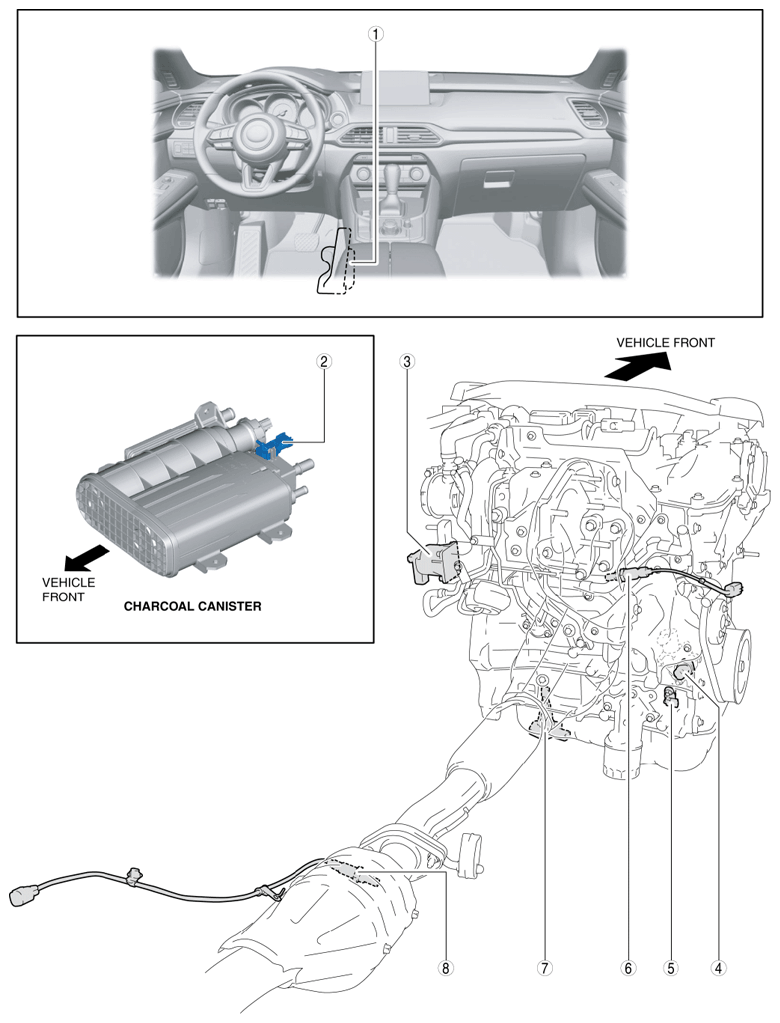 ①

②

VEHICLE FRONT

CHARCOAL CANISTER

③

VEHICLE FRONT

⑧ ⑦ ⑥ ⑤ ④