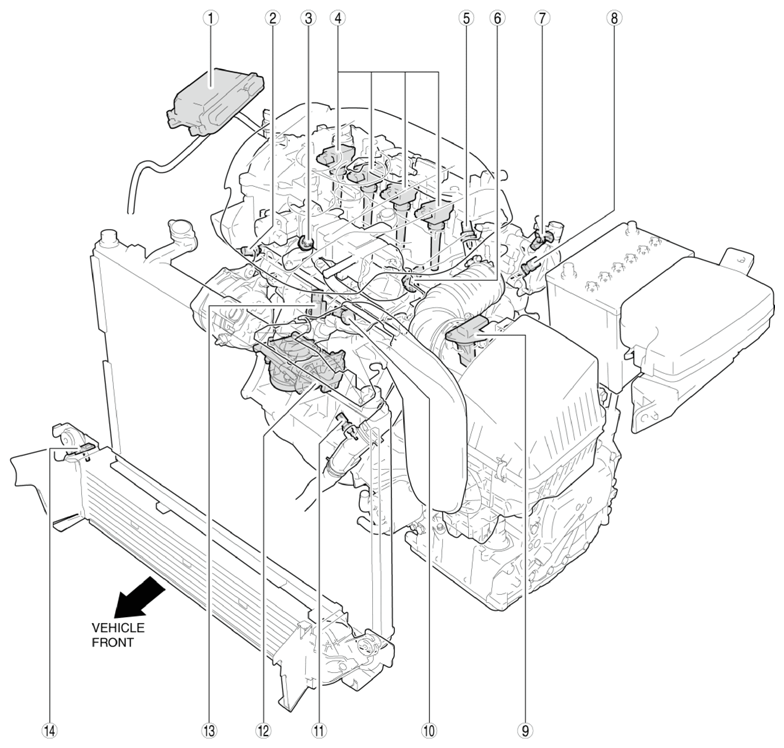 1
2
3
4
5
6
7
8
VEHICLE FRONT
14
13
12
11
10
9