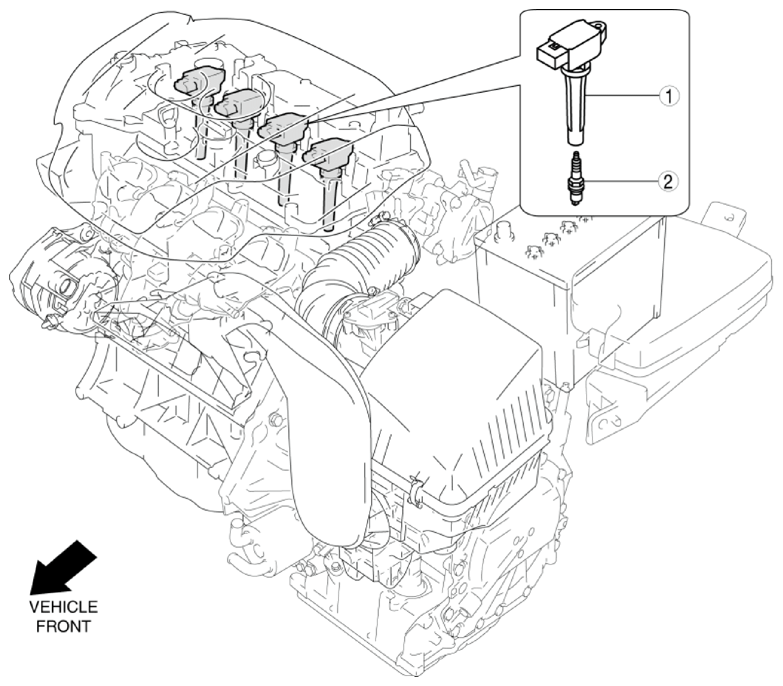 1
2
VEHICLE FRONT