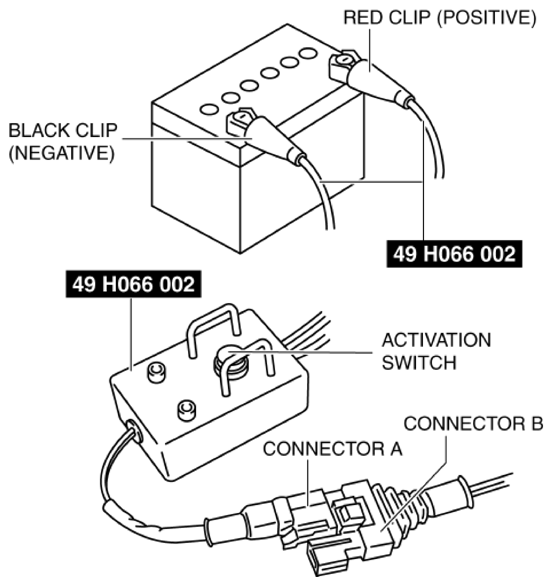 RED CLIP (POSITIVE)

BLACK CLIP (NEGATIVE)

49 H066 002

49 H066 002

ACTIVATION SWITCH

CONNECTOR B

CONNECTOR A