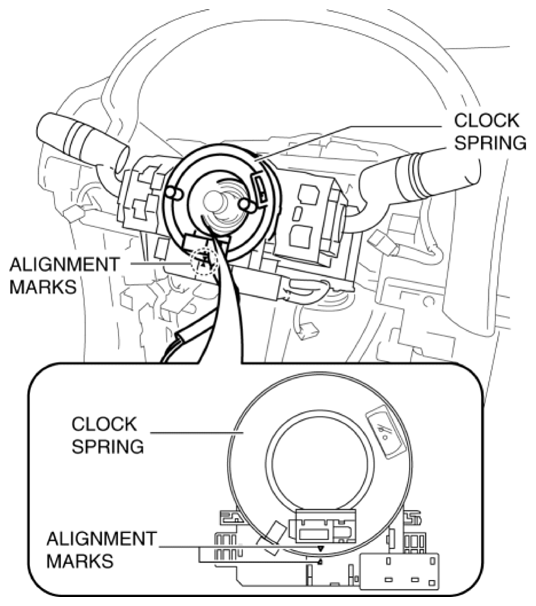 CLOCK SPRING

ALIGNMENT MARKS

CLOCK SPRING

ALIGNMENT MARKS