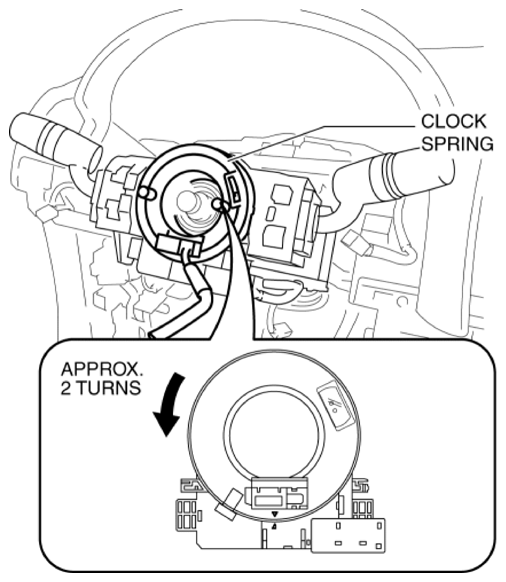 CLOCK SPRING

APPROX.
2 TURNS