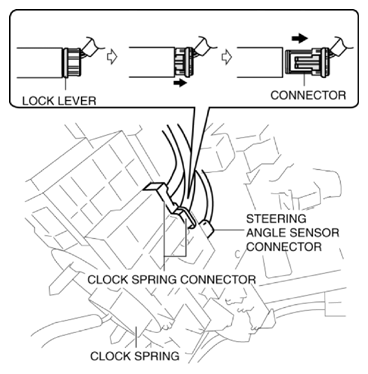 LOCK LEVER

CONNECTOR

STEERING ANGLE SENSOR CONNECTOR

CLOCK SPRING CONNECTOR

CLOCK SPRING