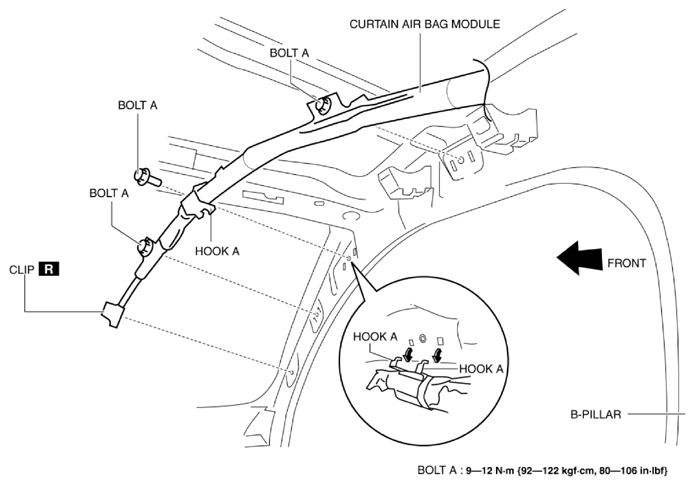 CURTAIN AIR BAG MODULE

BOLT A

BOLT A

BOLT A

HOOK A

CLIP R

FRONT

HOOK A

HOOK A

B-PILLAR

BOLT A : 9—12 N·m {92—122 kgf·cm, 80—106 in·lbf}