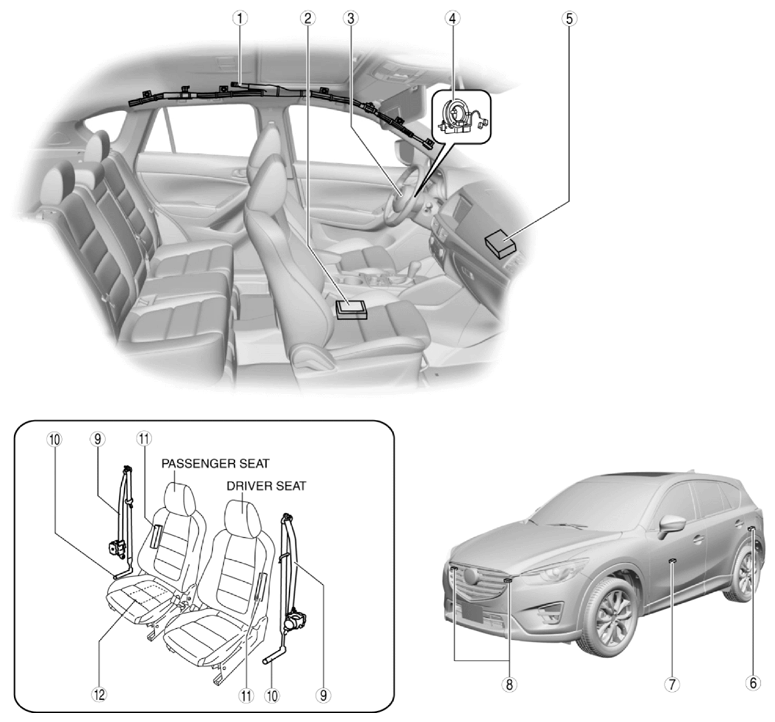 ①
②
③
④
⑤
⑩
⑨
⑪
PASSENGER SEAT
DRIVER SEAT
⑫
⑪
⑩
⑨
⑧
⑦
⑥