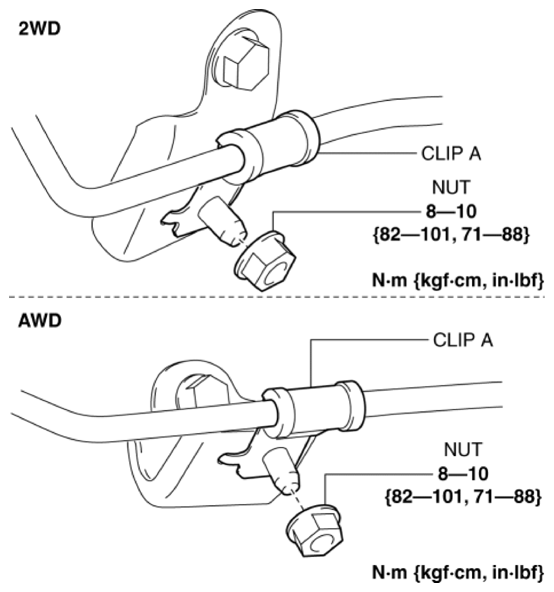 2WD

CLIP A

NUT
8—10
{82—101, 71—88}

N·m {kgf·cm, in·lbf}

AWD

CLIP A

NUT
8—10
{82—101, 71—88}

N·m {kgf·cm, in·lbf}