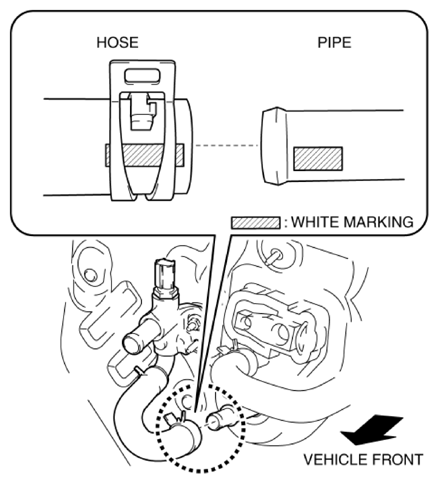 HOSE

PIPE

: WHITE MARKING

VEHICLE FRONT